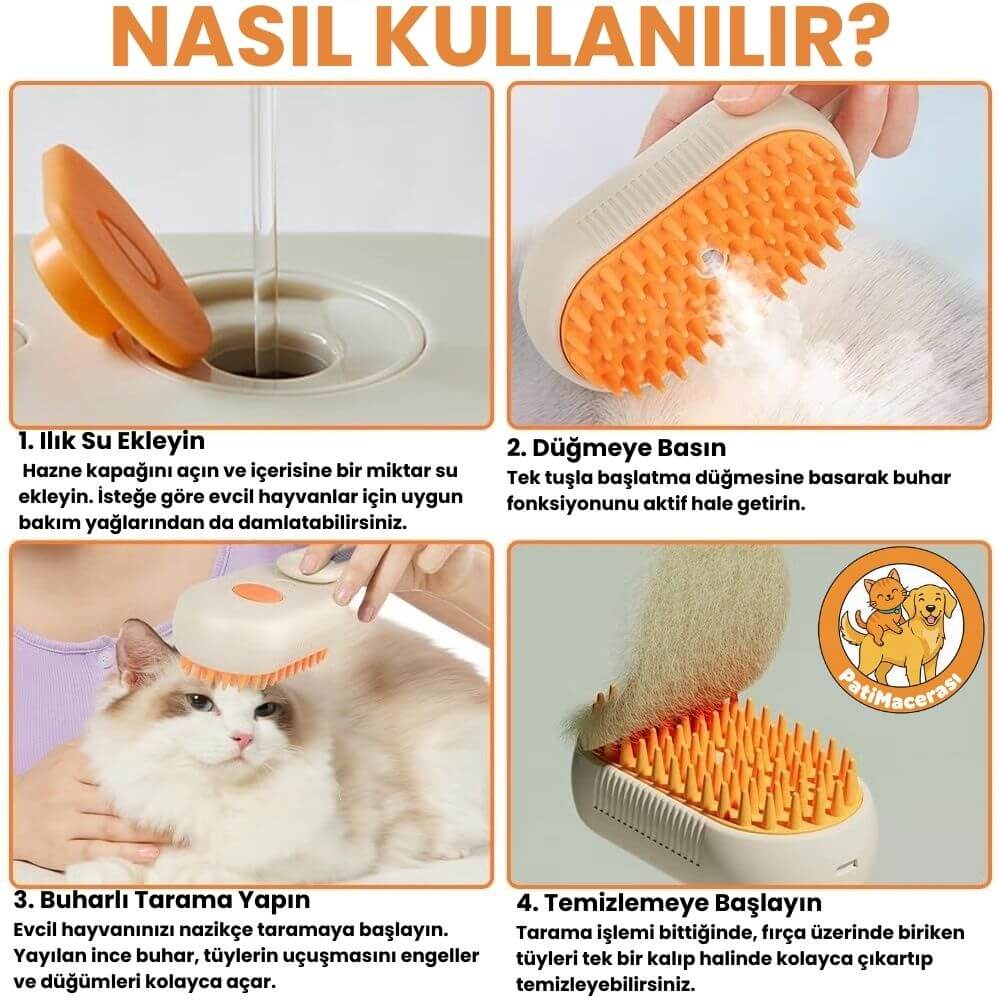 NASIL KULLANILIR?

1. Ilık Su Ekleyin
Hazne kapağını açın ve içerisine bir miktar su ekleyin. İsteğe göre evcil hayvanlar için uygun bakım yağlarından da damlatabilirsiniz.

2. Düğmeye Basın
Tek tuşla başlatma düğmesine basarak buhar fonksiyonunu aktif hale getirin.

PatiMacerası

3. Buharlı Tarama Yapın
Evcil hayvanınızı nazikçe taramaya başlayın. Yayılan ince buhar, tüylerin uçuşmasını engeller ve düğümleri kolayca açar.

4. Temizlemeye Başlayın
Tarama işlemi bittiğinde, fırça üzerinde biriken tüyleri tek bir kalıp halinde kolayca çıkartıp temizleyebilirsiniz.